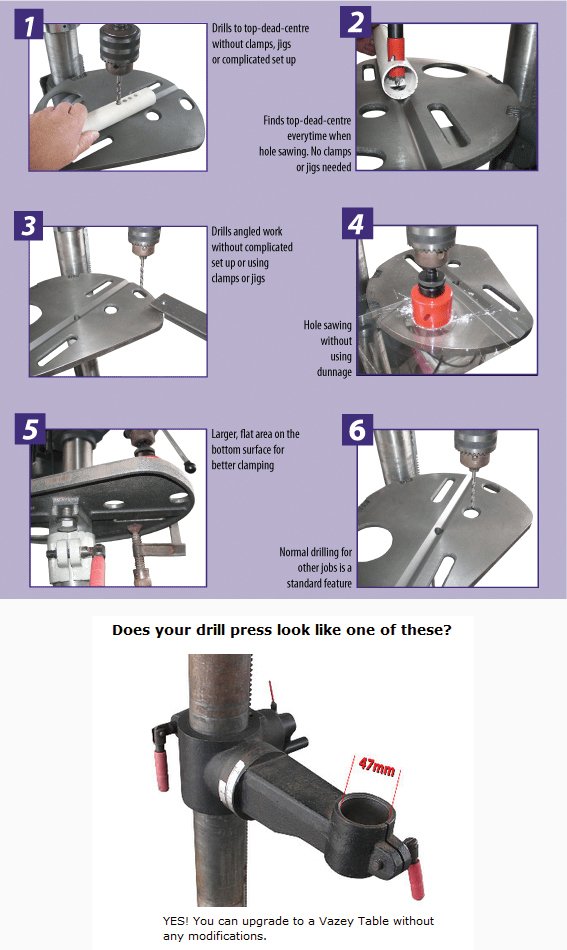 1

Drills to top-dead-centre without clamps, jigs or complicated set up

2

Finds top-dead-centre everytime when hole sawing. No clamps or jigs needed

3

Drills angled work without complicated set up or using clamps or jigs

4

Hole sawing without using dunnage

5

Larger, flat area on the bottom surface for better clamping

6

Normal drilling for other jobs is a standard feature

Does your drill press look like one of these?

47mm

YES! You can upgrade to a Vazey Table without any modifications.