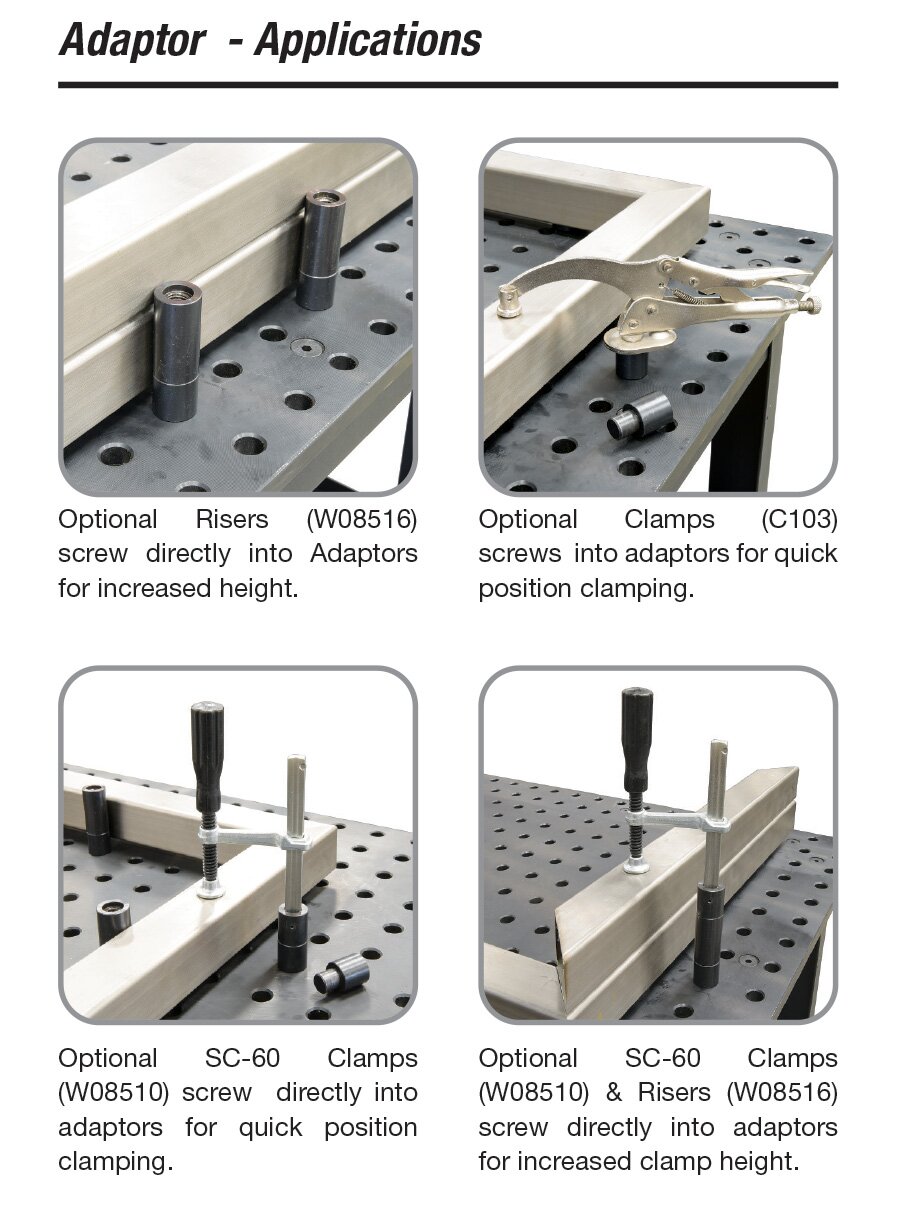 Adaptor - Applications

Optional Risers (W08516) screw directly into Adaptors for increased height.

Optional Clamps (C103) screws into adaptors for quick position clamping.

Optional SC-60 Clamps (W08510) screw directly into adaptors for quick position clamping.

Optional SC-60 Clamps (W08510) & Risers (W08516) screw directly into adaptors for increased clamp height.