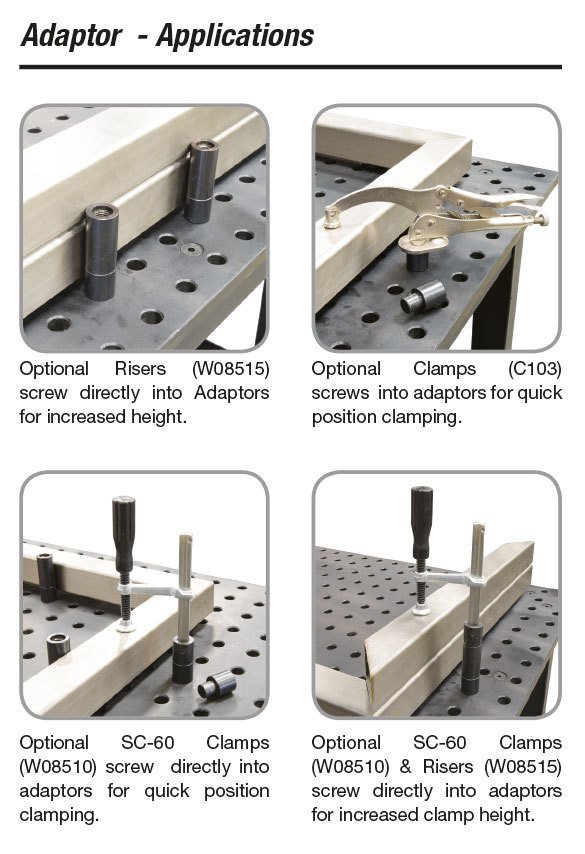 Adaptor - Applications

Optional Risers (W08515) screw directly into Adaptors for increased height.

Optional Clamps (C103) screws into adaptors for quick position clamping.

Optional SC-60 Clamps (W08510) screw directly into adaptors for quick position clamping.

Optional SC-60 Clamps (W08510) & Risers (W08515) screw directly into adaptors for increased clamp height.