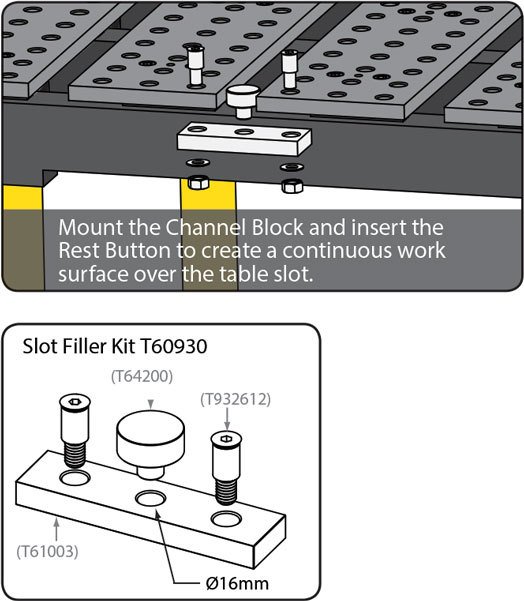 Mount the Channel Block and insert the Rest Button to create a continuous work surface over the table slot.

Slot Filler Kit T60930

(T64200)

(T932612)

(T61003)

Ø16mm